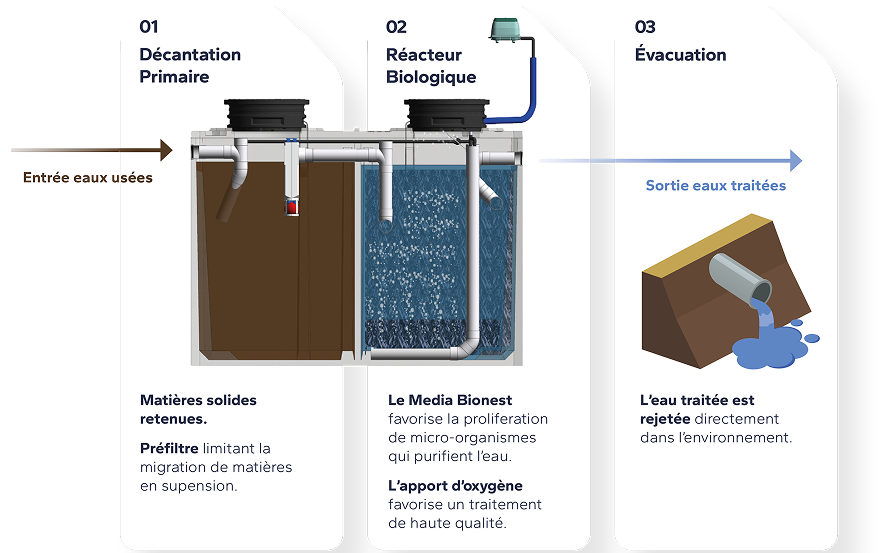 01
Décantation Primaire

Entrée eaux usées

Matières solides retenues.

Préfiltre limitant la migration de matières en supension.

02
Réacteur Biologique

Le Media Bionest favorise la proliferation de micro-organismes qui purifient l'eau.

L'apport d'oxygène favorise un traitement de haute qualité.

03
Évacuation

Sortie eaux traitées

L'eau traitée est rejetée directement dans l'environnement.